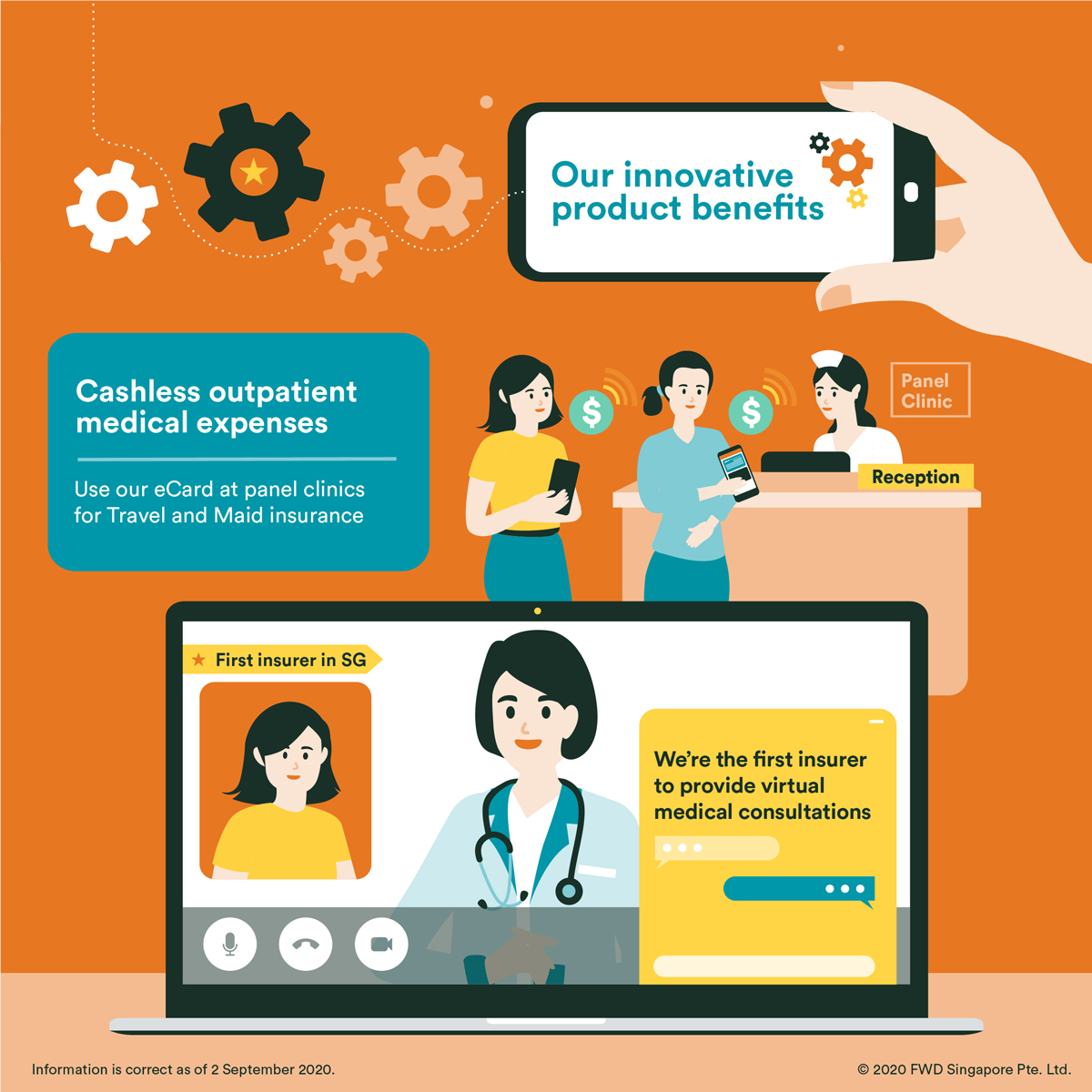 Our innovative product benefits

Cashless outpatient medical expenses

Use our eCard at panel clinics for Travel and Maid insurance

$

$

Panel Clinic

Reception

First insurer in SG

We're the first insurer to provide virtual medical consultations

Information is correct as of 2 September 2020.

© 2020 FWD Singapore Pte. Ltd.