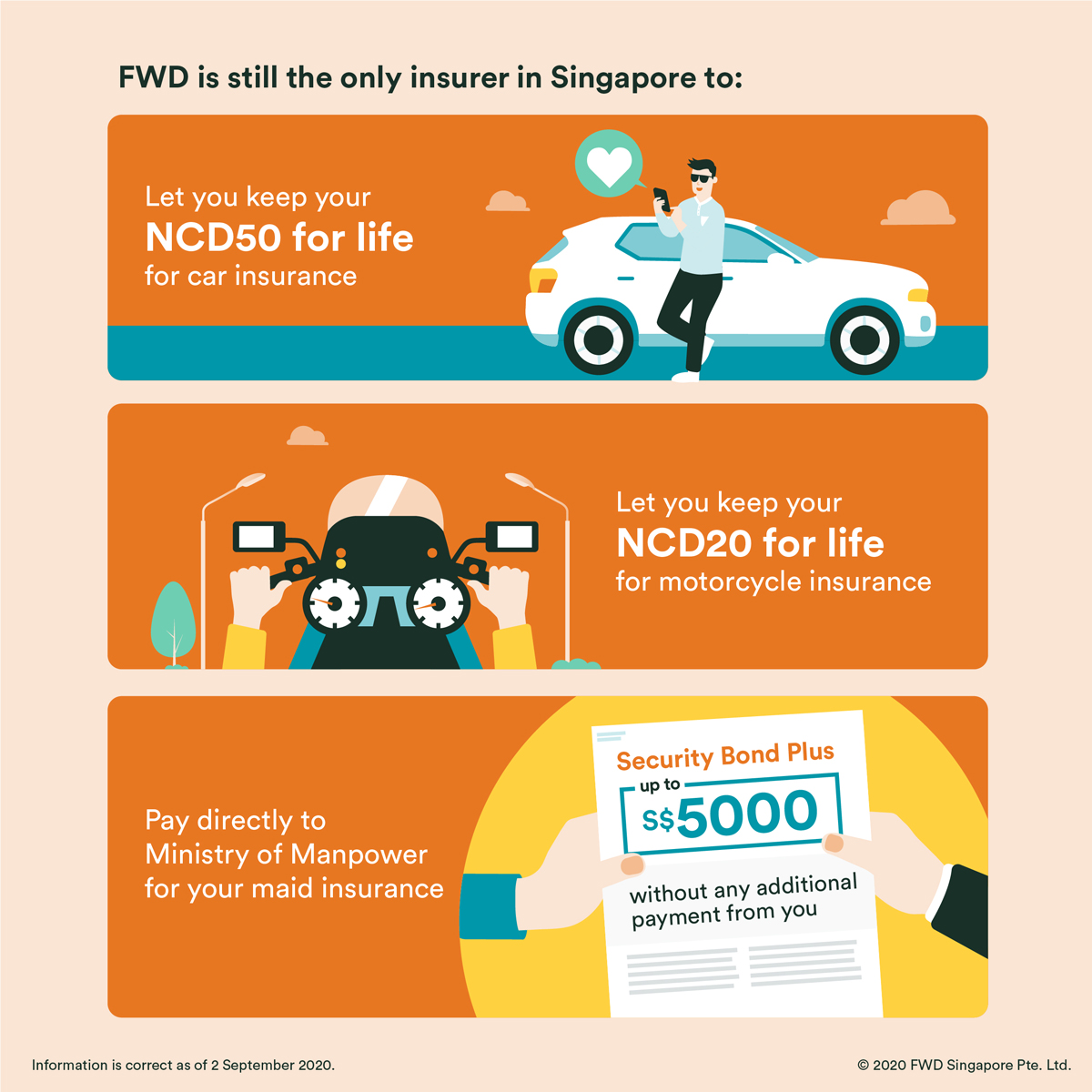 FWD is still the only insurer in Singapore to:

Let you keep your
NCD50 for life
for car insurance

Let you keep your
NCD20 for life
for motorcycle insurance

Pay directly to Ministry of Manpower for your maid insurance

Security Bond Plus
up to
S$5000
without any additional payment from you

Information is correct as of 2 September 2020.

© 2020 FWD Singapore Pte. Ltd.