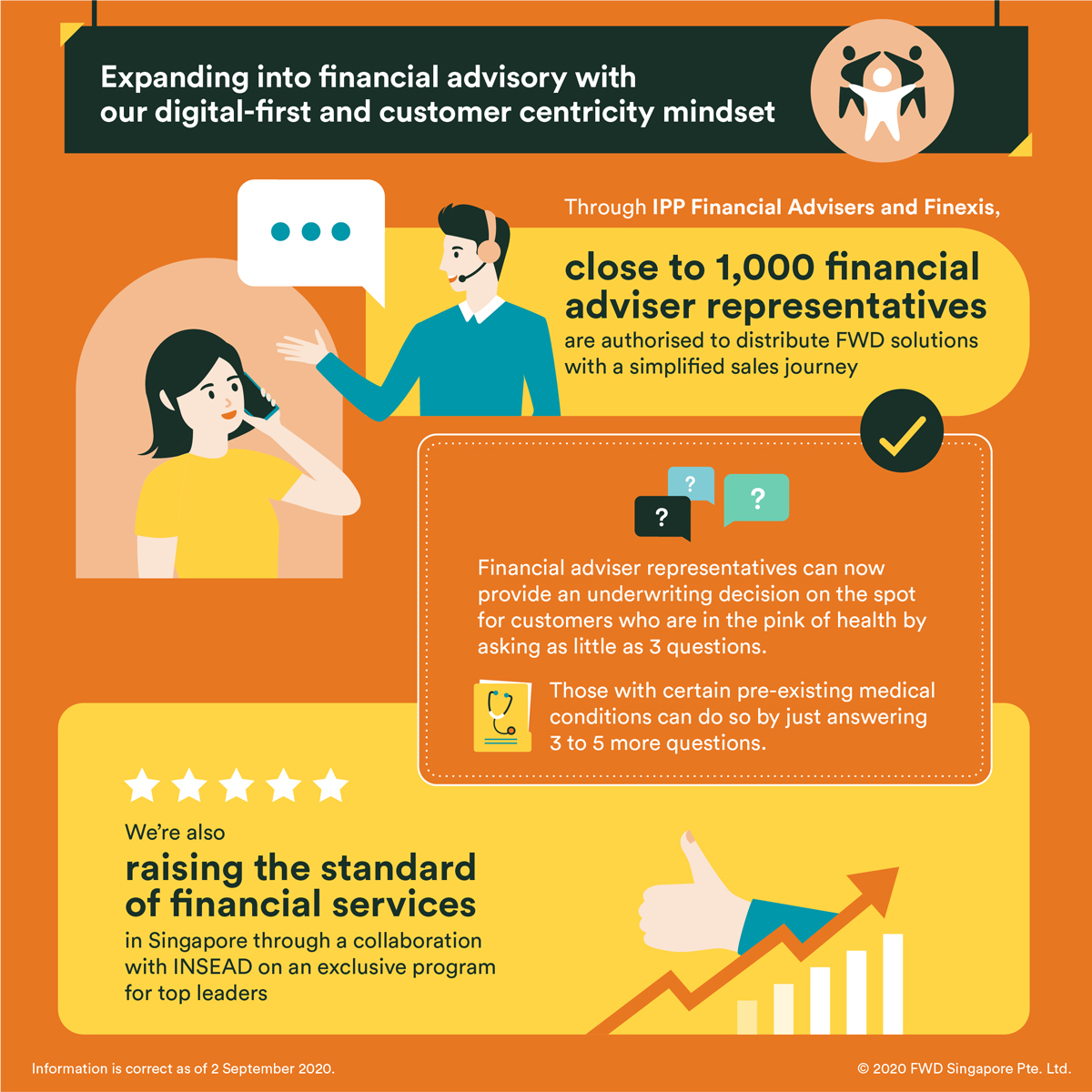 Expanding into financial advisory with our digital-first and customer centricity mindset

Through IPP Financial Advisers and Finexis,

close to 1,000 financial adviser representatives

are authorised to distribute FWD solutions with a simplified sales journey

?

?

?

Financial adviser representatives can now provide an underwriting decision on the spot for customers who are in the pink of health by asking as little as 3 questions.

Those with certain pre-existing medical conditions can do so by just answering 3 to 5 more questions.

We're also

raising the standard of financial services

in Singapore through a collaboration with INSEAD on an exclusive program for top leaders

Information is correct as of 2 September 2020.

© 2020 FWD Singapore Pte. Ltd.